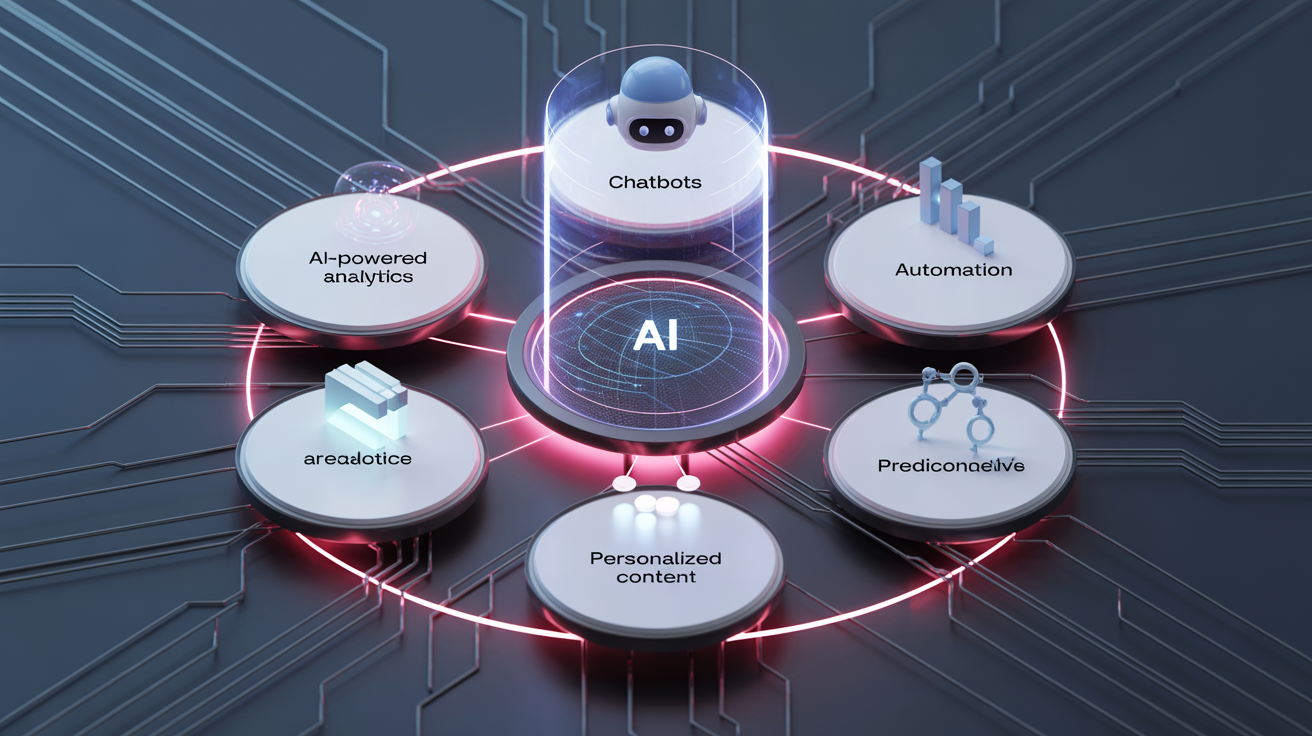 Chatbots

AI-powered analytics

Automation

AI

areadotice

Prediconaelve

Personalized content